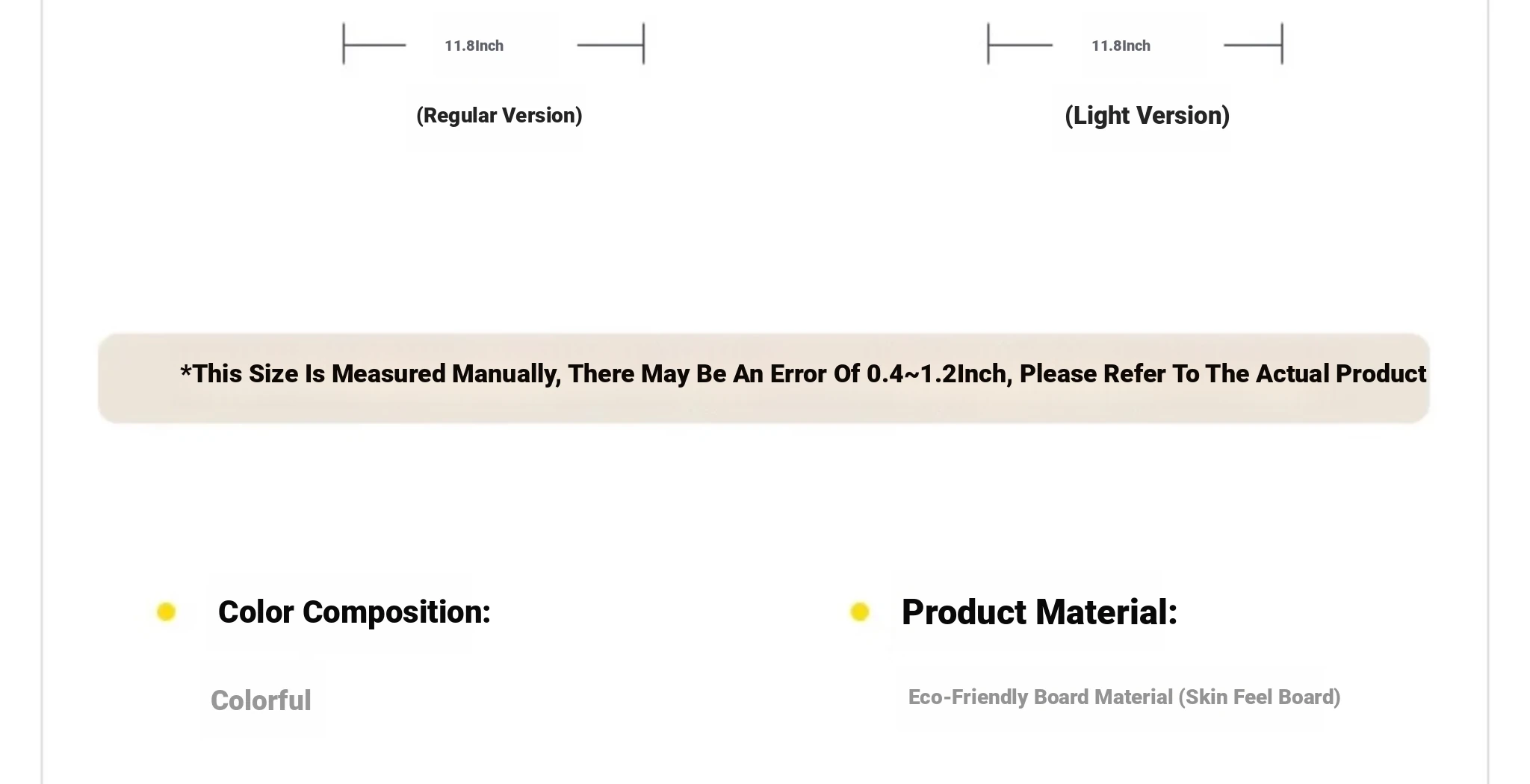 11.8Inch

(Regular Version)

11.8Inch

(Light Version)

*This Size Is Measured Manually, There May Be An Error Of 0.4~1.2Inch, Please Refer To The Actual Product

• Color Composition:

Colorful

• Product Material:

Eco-Friendly Board Material (Skin Feel Board)