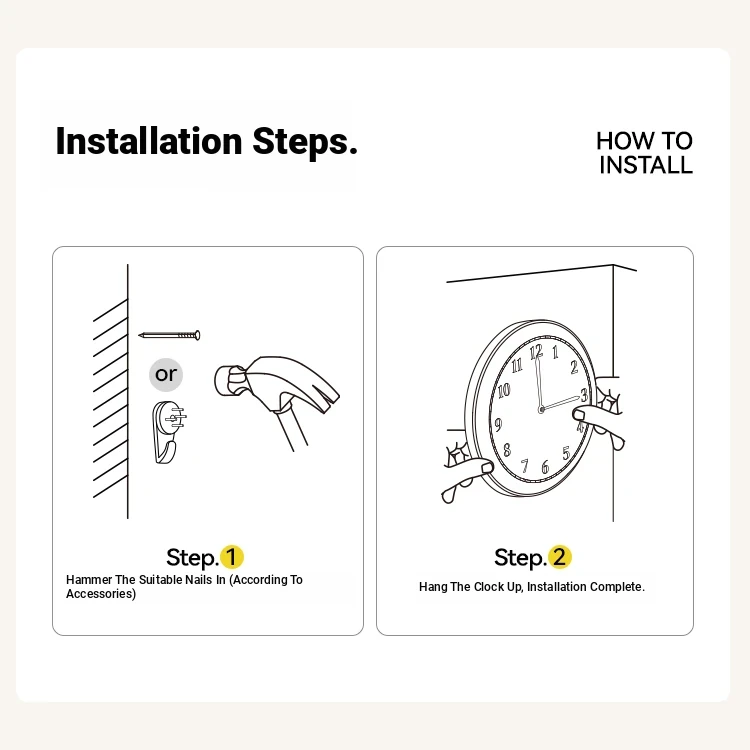 Installation Steps.

HOW TO INSTALL

or

Step. 1
Hammer The Suitable Nails In (According To Accessories)

12 1 2 3 4 5 6 7 8 9 10 11

Step. 2
Hang The Clock Up, Installation Complete.