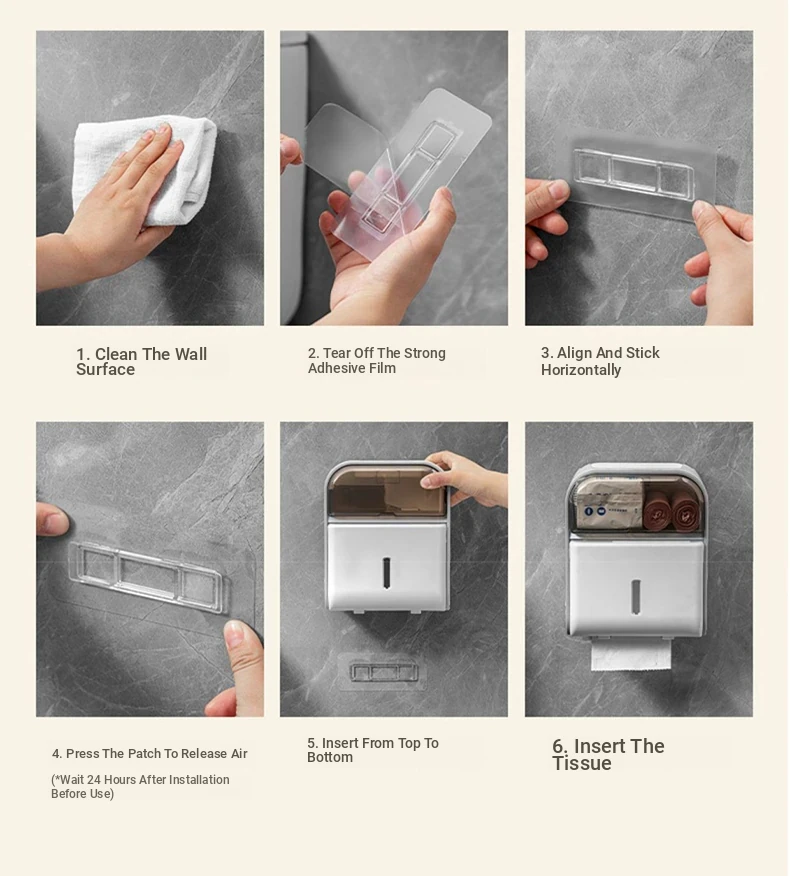 1. Clean The Wall Surface

2. Tear Off The Strong Adhesive Film

3. Align And Stick Horizontally

4. Press The Patch To Release Air

(*Wait 24 Hours After Installation Before Use)

5. Insert From Top To Bottom

6. Insert The Tissue