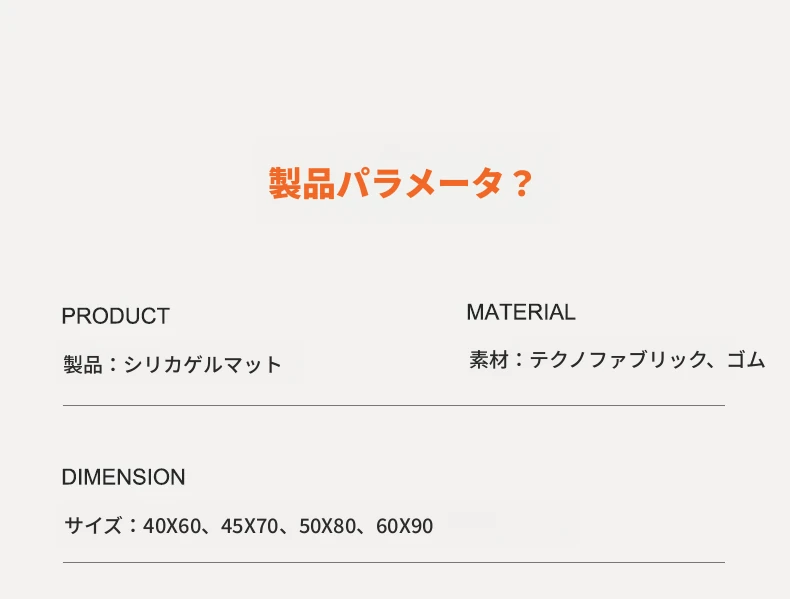 製品パラメータ？

PRODUCT

製品：シリカゲルマット

MATERIAL

素材：テクノファブリック、ゴム

DIMENSION

サイズ：40X60、45X70、50X80、60X90