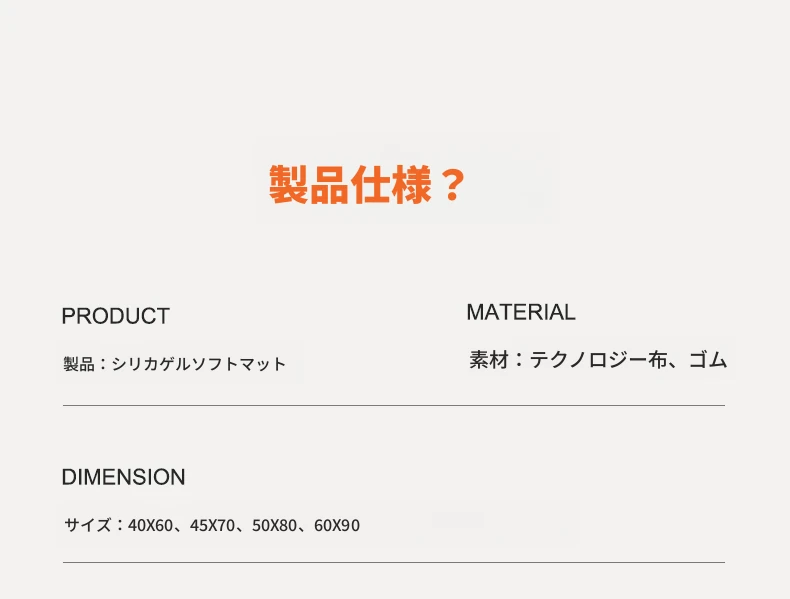 製品仕様？

PRODUCT

製品：シリカゲルソフトマット

MATERIAL

素材：テクノロジー布、ゴム

DIMENSION

サイズ：40X60、45X70、50X80、60X90