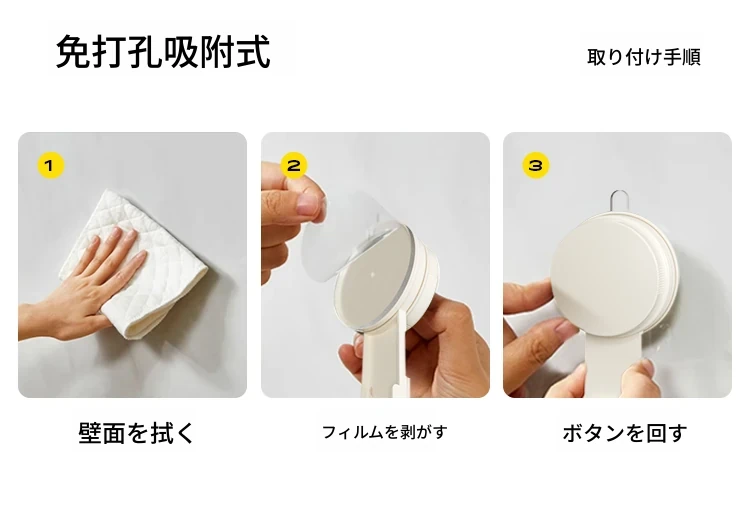 免打孔吸附式

取り付け手順

1

2

3

壁面を拭く

フィルムを剥がす

ボタンを回す