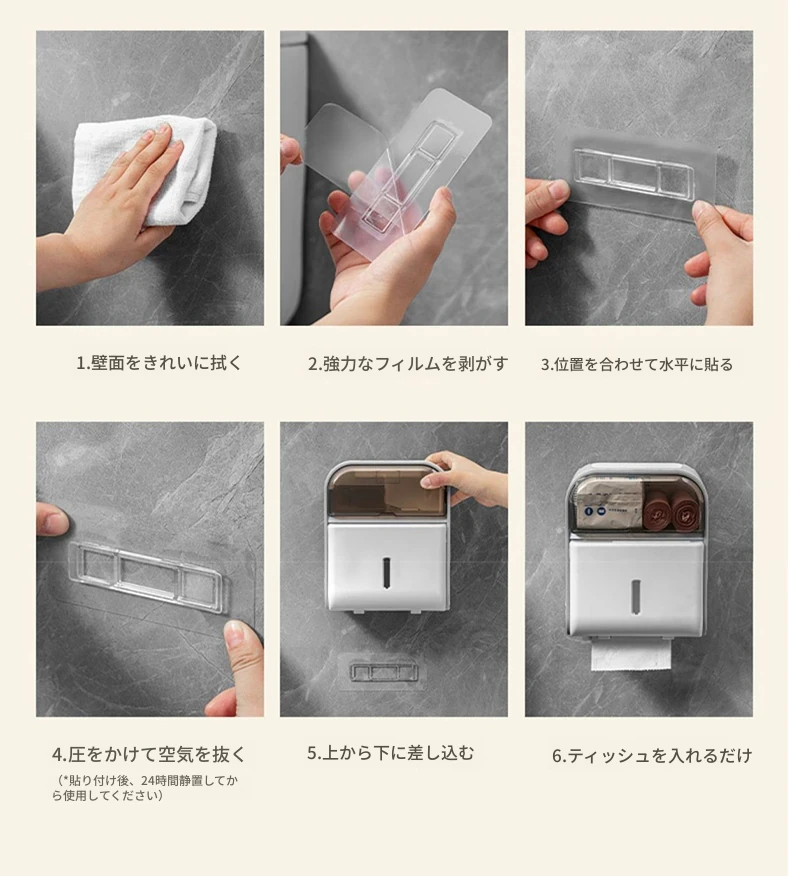 1.壁面をきれいに拭く

2.強力なフィルムを剥がす

3.位置を合わせて水平に貼る

4.圧をかけて空気を抜く

（*貼り付け後、24時間静置してから使用してください）

5.上から下に差し込む

6.ティッシュを入れるだけ