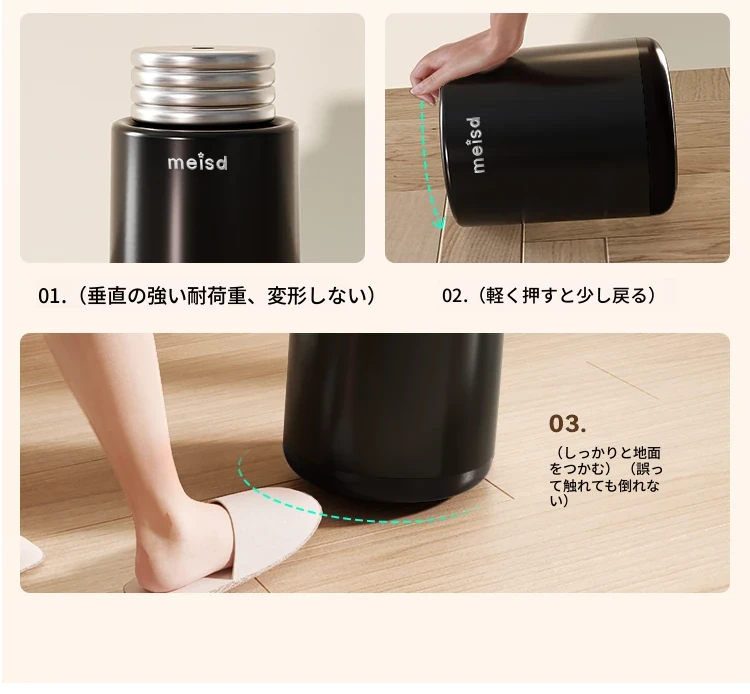 meisd

meisd

01.（垂直の強い耐荷重、変形しない）

02.（軽く押すと少し戻る）

03.

（しっかりと地面をつかむ）（誤って触れても倒れない）