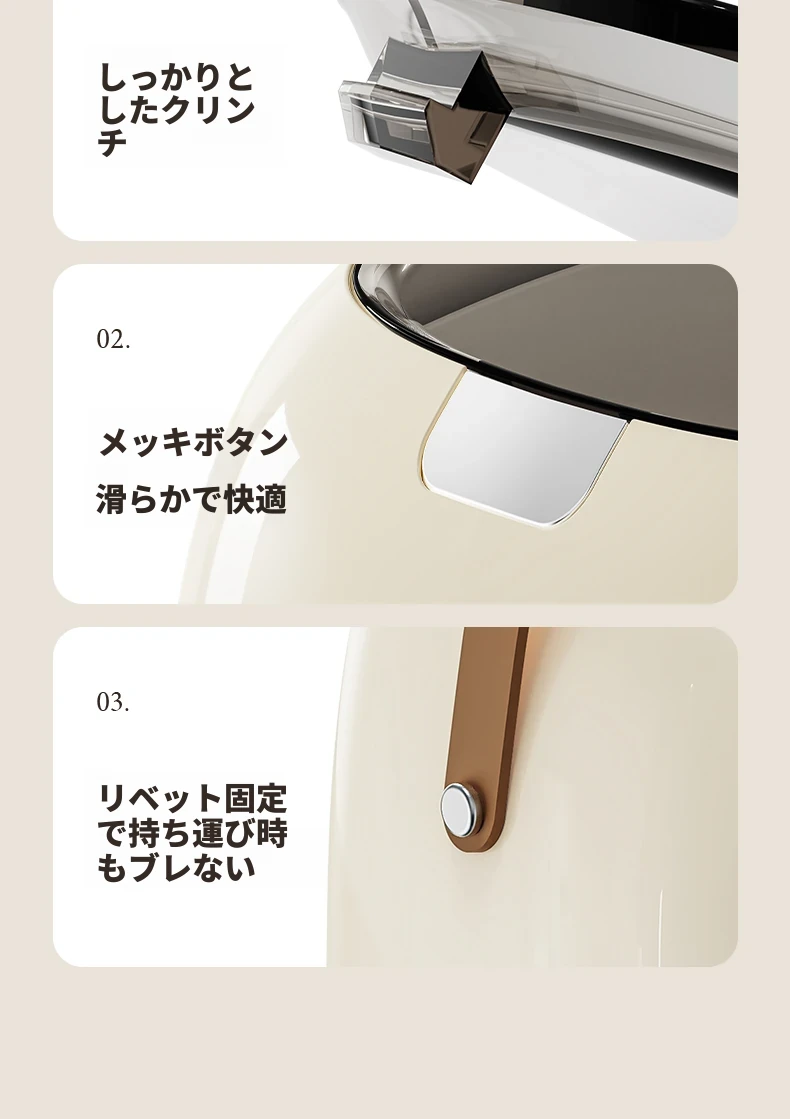 しっかりとしたクリンチ

02.

メッキボタン

滑らかで快適

03.

リベット固定で持ち運び時もブレない